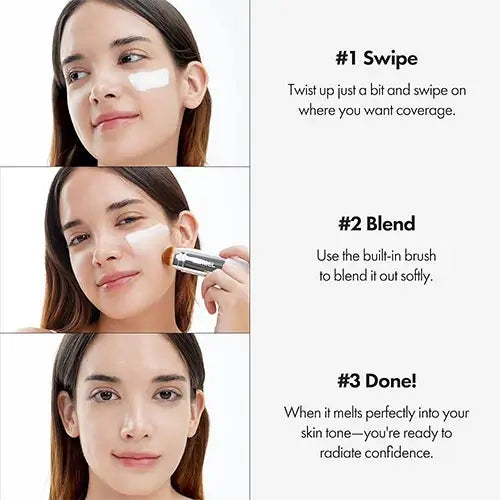 #1 Swipe

Twist up just a bit and swipe on where you want coverage.

#2 Blend

Use the built-in brush to blend it out softly.

#3 Done!

When it melts perfectly into your skin tone—you're ready to radiate confidence.