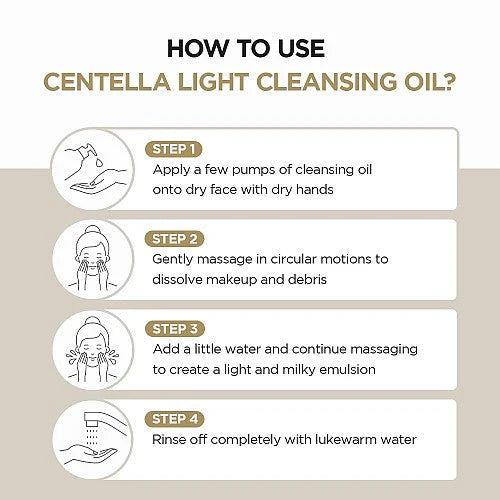 HOW TO USE
CENTELLA LIGHT CLEANSING OIL?

STEP 1
Apply a few pumps of cleansing oil onto dry face with dry hands

STEP 2
Gently massage in circular motions to dissolve makeup and debris

STEP 3
Add a little water and continue massaging to create a light and milky emulsion

STEP 4
Rinse off completely with lukewarm water